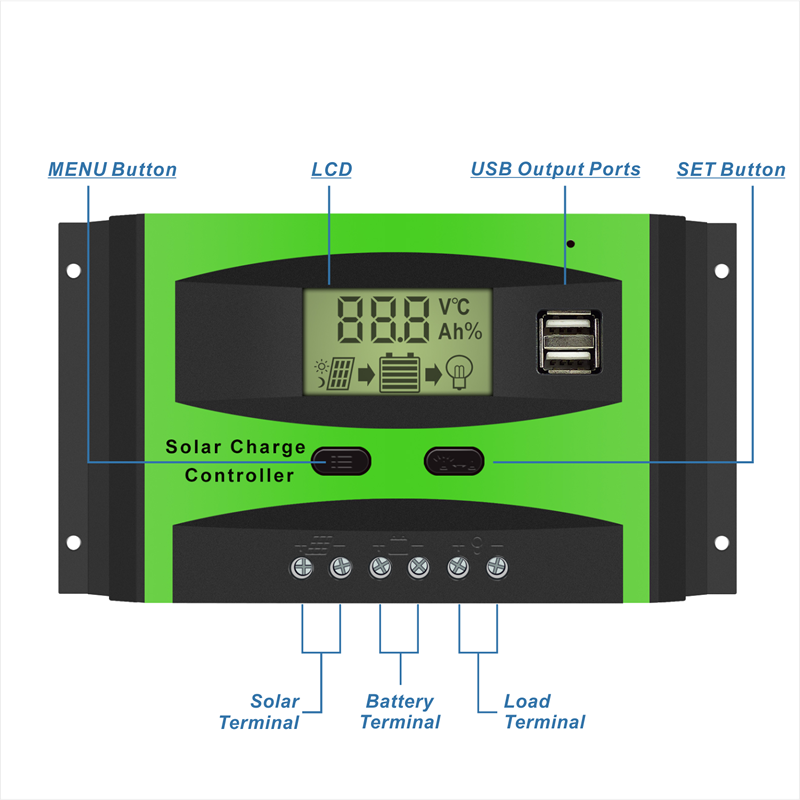 MENU Button
LCD
USB Output Ports
SET Button

88.8 V℃ Ah%

Solar Charge Controller

Solar Terminal
Battery Terminal
Load Terminal